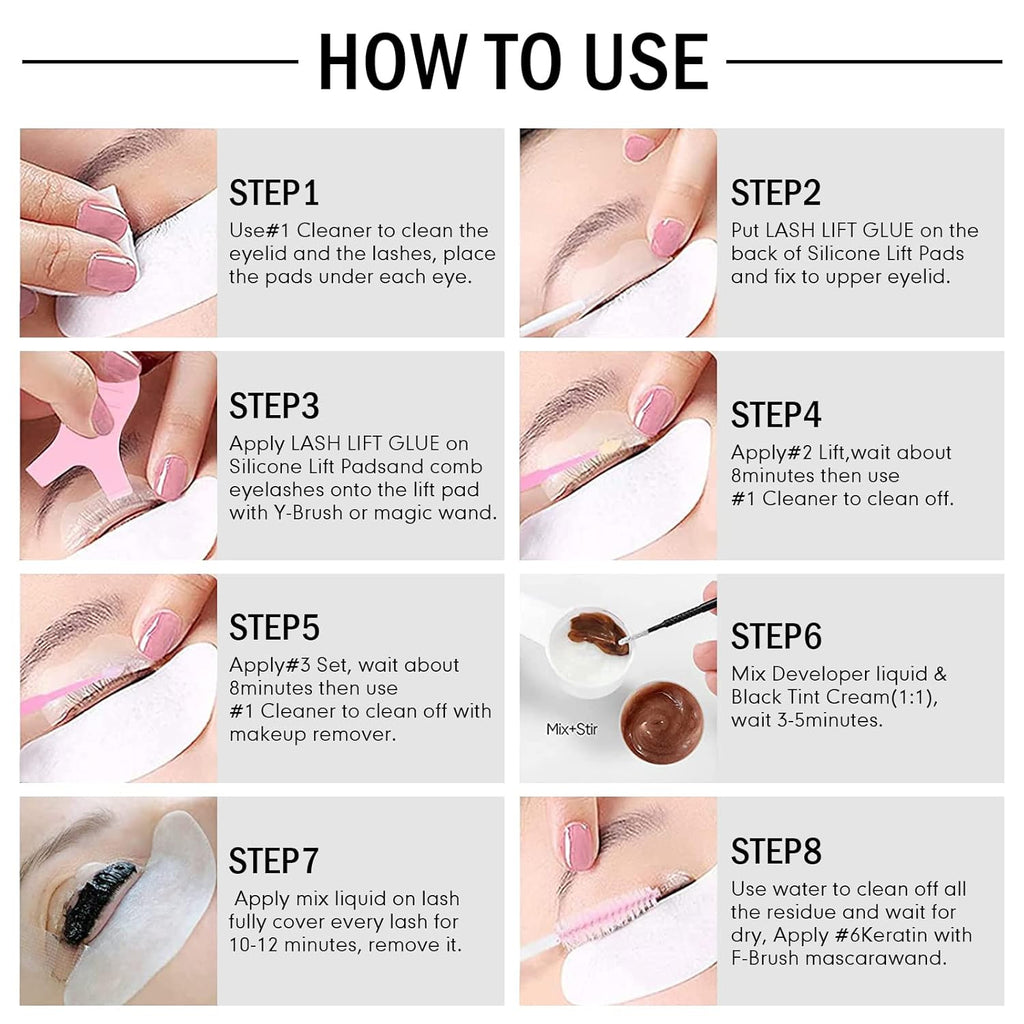 HOW TO USE

STEP1
Use#1 Cleaner to clean the eyelid and the lashes, place the pads under each eye.

STEP2
Put LASH LIFT GLUE on the back of Silicone Lift Pads and fix to upper eyelid.

STEP3
Apply LASH LIFT GLUE on Silicone Lift Padsand comb eyelashes onto the lift pad with Y-Brush or magic wand.

STEP4
Apply#2 Lift,wait about 8minutes then use #1 Cleaner to clean off.

STEP5
Apply#3 Set, wait about 8minutes then use #1 Cleaner to clean off with makeup remover.

Mix+Stir

STEP6
Mix Developer liquid & Black Tint Cream(1:1), wait 3-5minutes.

STEP7
Apply mix liquid on lash fully cover every lash for 10-12 minutes, remove it.

STEP8
Use water to clean off all the residue and wait for dry, Apply #6Keratin with F-Brush mascarawand.